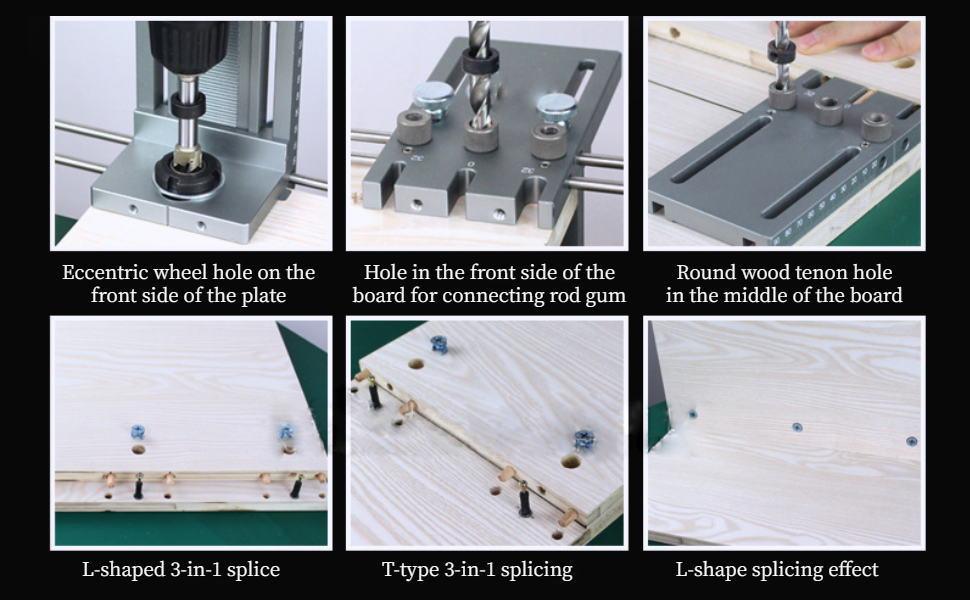 Eccentric wheel hole on the front side of the plate

Hole in the front side of the board for connecting rod gum

Round wood tenon hole in the middle of the board

L-shaped 3-in-1 splice

T-type 3-in-1 splicing

L-shape splicing effect