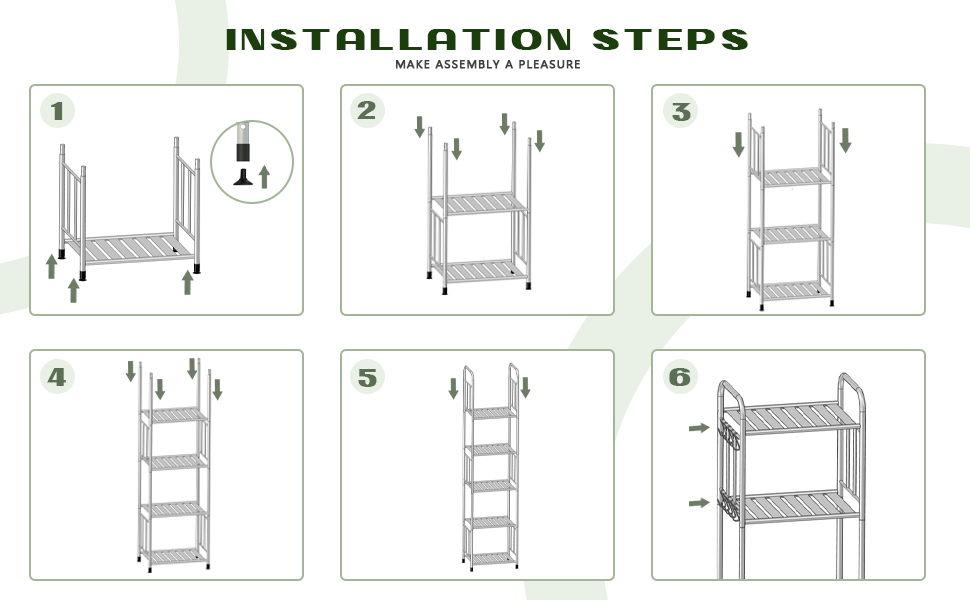 INSTALLATION STEPS
MAKE ASSEMBLY A PLEASURE

1

2

3

4

5

6