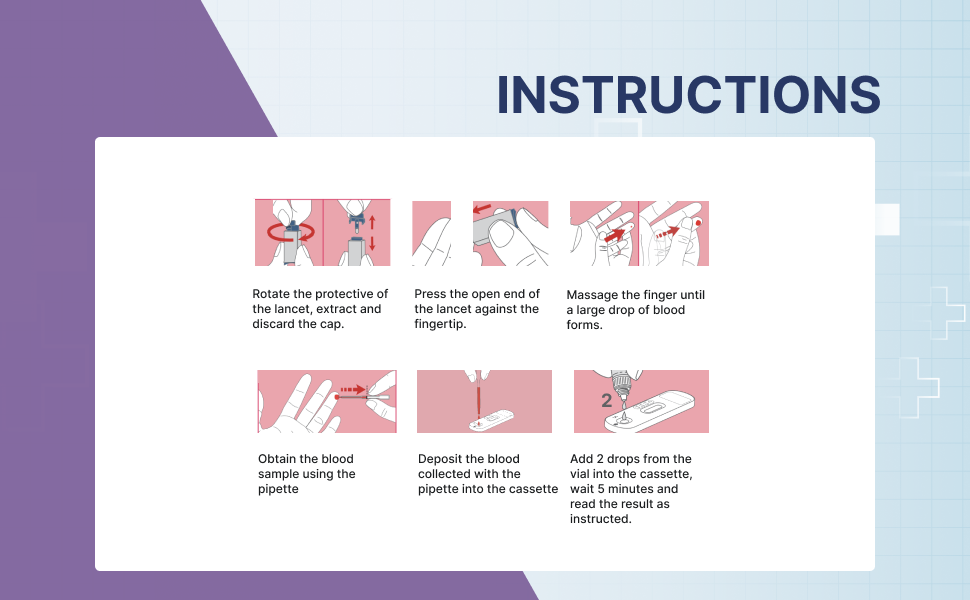 INSTRUCTIONS

Rotate the protective of the lancet, extract and discard the cap.

Press the open end of the lancet against the fingertip.

Massage the finger until a large drop of blood forms.

Obtain the blood sample using the pipette

Deposit the blood collected with the pipette into the cassette

2

Add 2 drops from the vial into the cassette, wait 5 minutes and read the result as instructed.