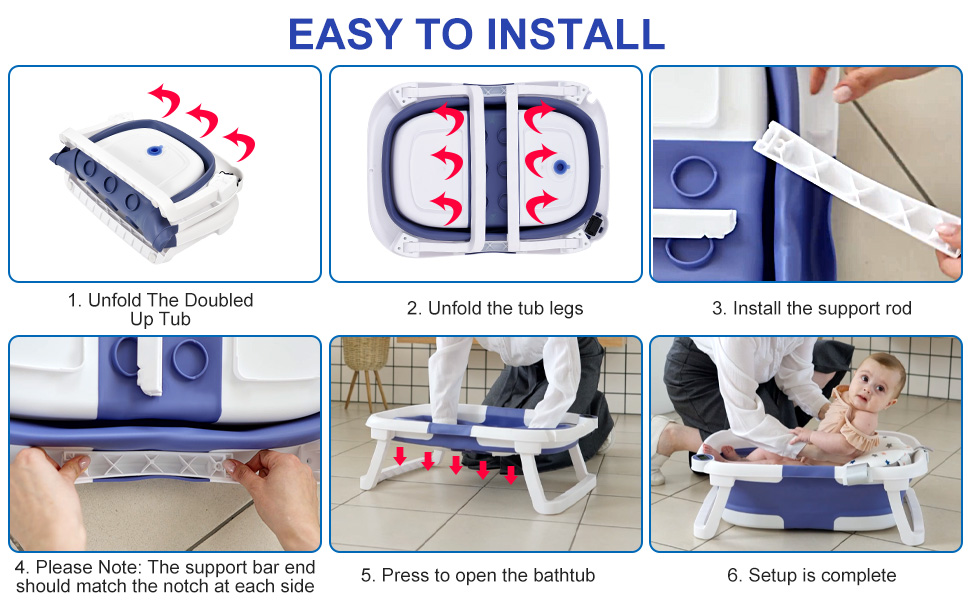 EASY TO INSTALL

1. Unfold The Doubled Up Tub

2. Unfold the tub legs

3. Install the support rod

4. Please Note: The support bar end should match the notch at each side

5. Press to open the bathtub

6. Setup is complete