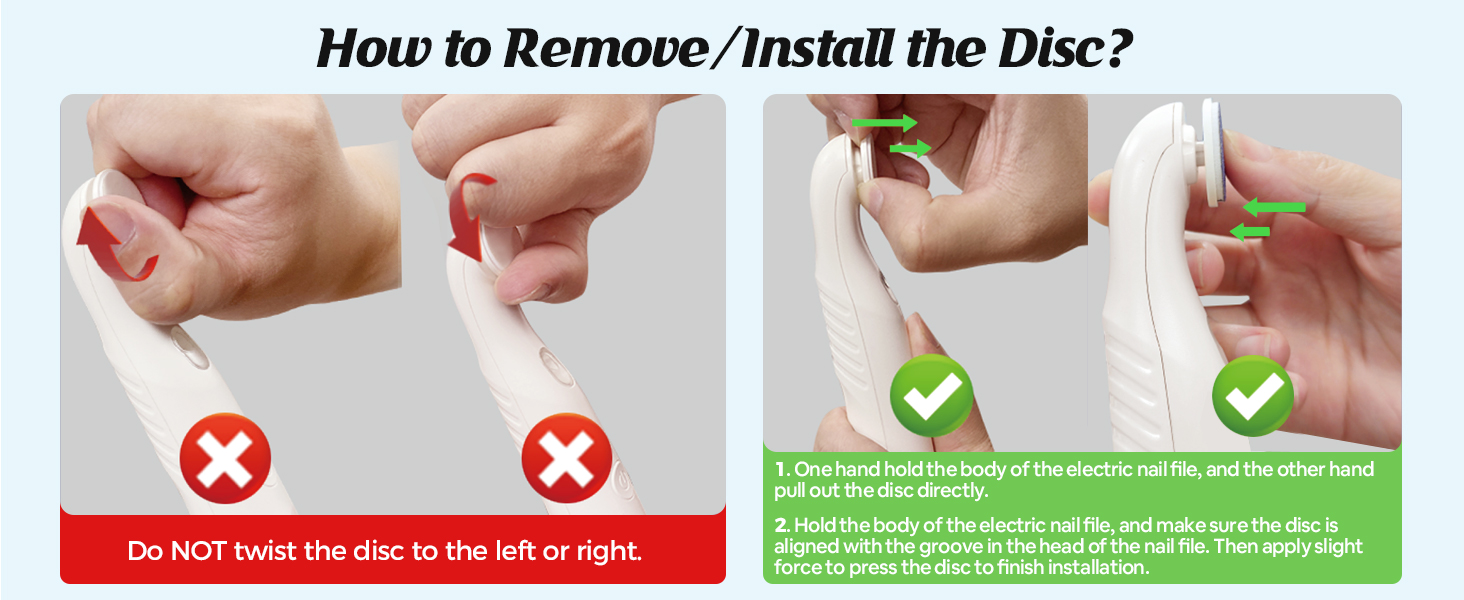 How to Remove/Install the Disc?

Do NOT twist the disc to the left or right.

1. One hand hold the body of the electric nail file, and the other hand pull out the disc directly.

2. Hold the body of the electric nail file, and make sure the disc is aligned with the groove in the head of the nail file. Then apply slight force to press the disc to finish installation.