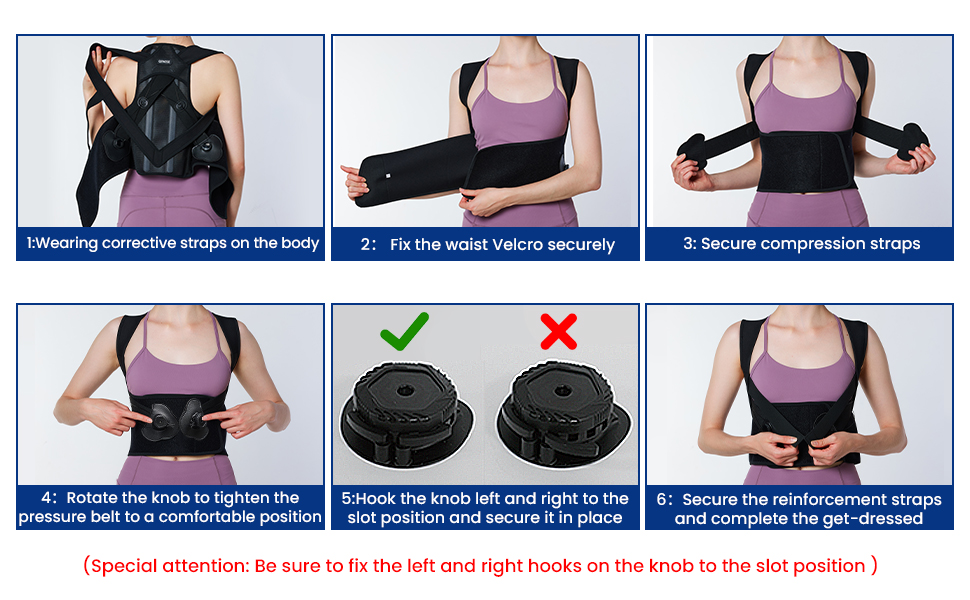 1:Wearing corrective straps on the body

2: Fix the waist Velcro securely

3: Secure compression straps

4: Rotate the knob to tighten the pressure belt to a comfortable position

5:Hook the knob left and right to the slot position and secure it in place

6: Secure the reinforcement straps and complete the get-dressed

(Special attention: Be sure to fix the left and right hooks on the knob to the slot position )