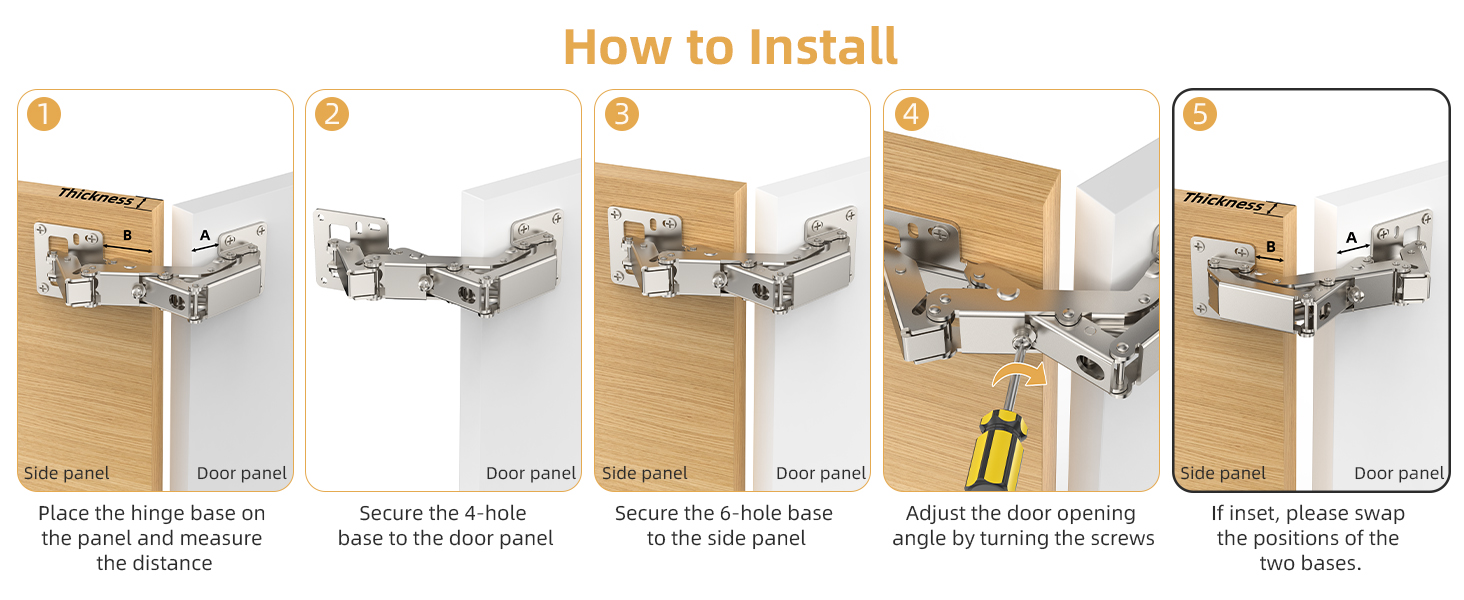 How to Install

1

Thickness

B

A

Side panel

Door panel

Place the hinge base on the panel and measure the distance

2

Door panel

Secure the 4-hole base to the door panel

3

Side panel

Door panel

Secure the 6-hole base to the side panel

4

Adjust the door opening angle by turning the screws

5

Thickness

B

A

Side panel

Door panel

If inset, please swap the positions of the two bases.