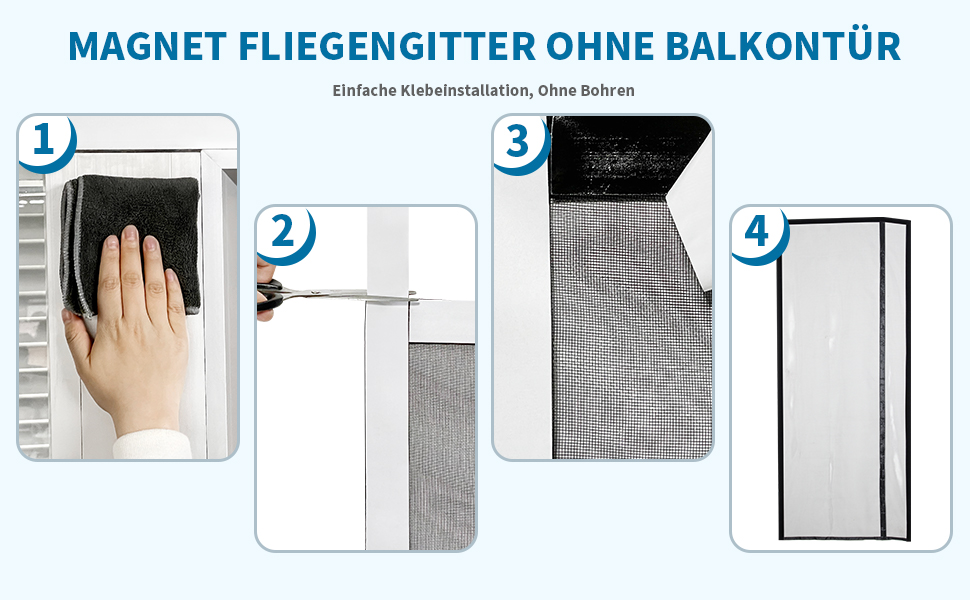 MAGNET FLIEGENGITTER OHNE BALKONTÜR

Einfache Klebeinstallation, Ohne Bohren

1

2

3

4