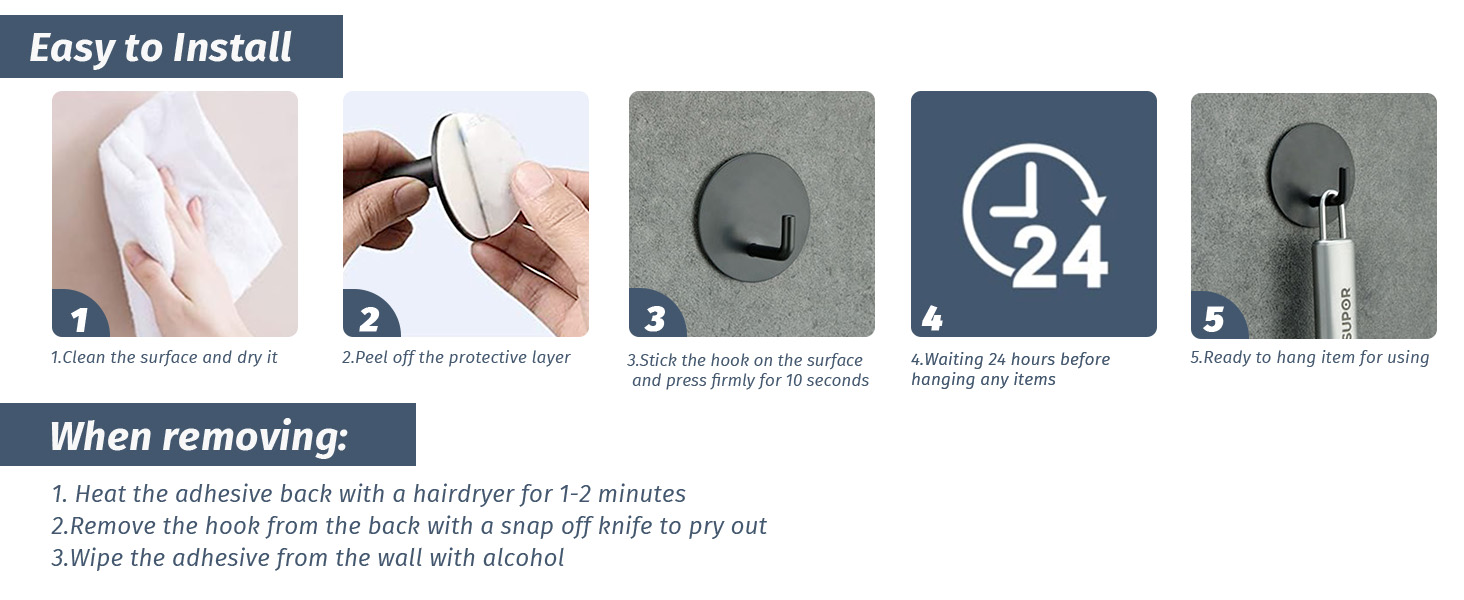 Easy to Install

1

1.Clean the surface and dry it

2

2.Peel off the protective layer

3

3.Stick the hook on the surface and press firmly for 10 seconds

24

4

4.Waiting 24 hours before hanging any items

SUPOR

5

5.Ready to hang item for using

When removing:

1. Heat the adhesive back with a hairdryer for 1-2 minutes
2.Remove the hook from the back with a snap off knife to pry out
3.Wipe the adhesive from the wall with alcohol