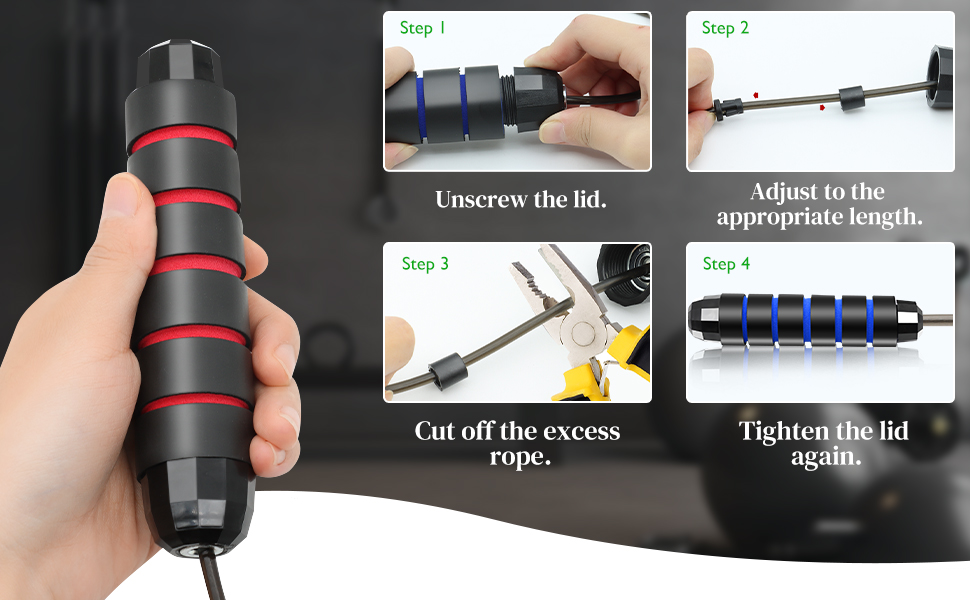 Step 1

Unscrew the lid.

Step 2

Adjust to the appropriate length.

Step 3

Cut off the excess rope.

Step 4

Tighten the lid again.