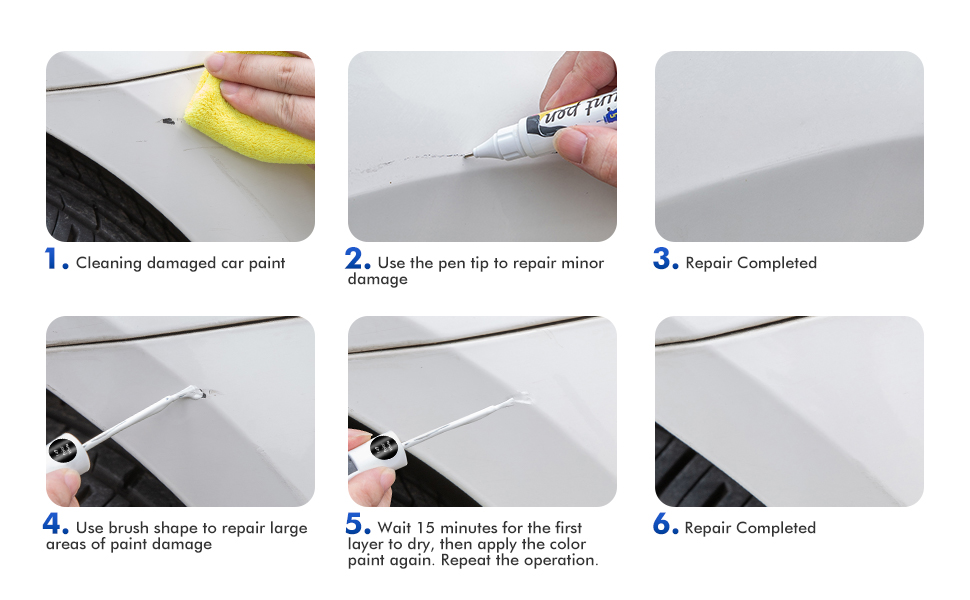 1. Cleaning damaged car paint

2. Use the pen tip to repair minor damage

3. Repair Completed

4. Use brush shape to repair large areas of paint damage

5. Wait 15 minutes for the first layer to dry, then apply the color paint again. Repeat the operation.

6. Repair Completed