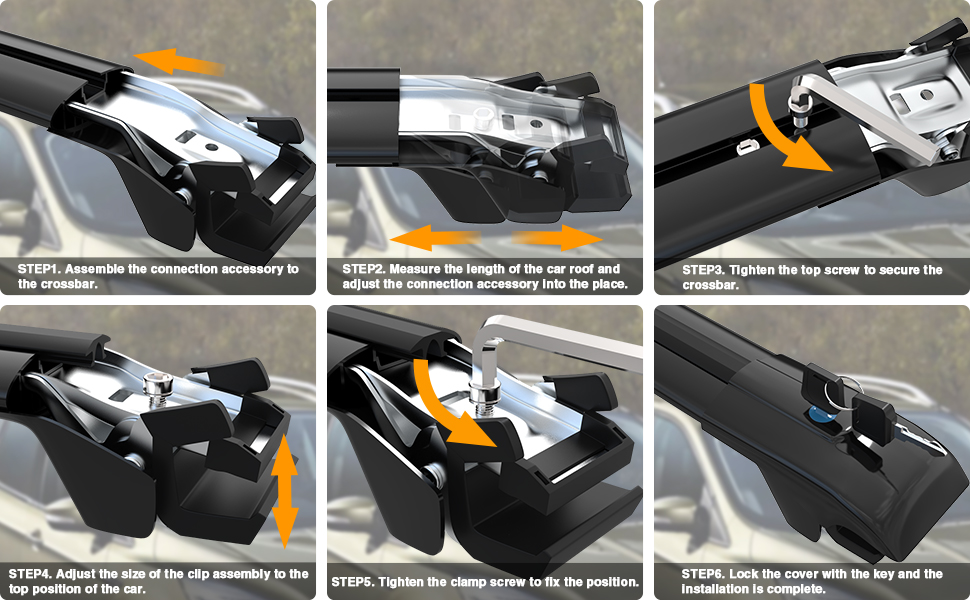 STEP1. Assemble the connection accessory to the crossbar.

STEP2. Measure the length of the car roof and adjust the connection accessory into the place.

STEP3. Tighten the top screw to secure the crossbar.

STEP4. Adjust the size of the clip assembly to the top position of the car.

STEP5. Tighten the clamp screw to fix the position.

STEP6. Lock the cover with the key and the installation is complete.