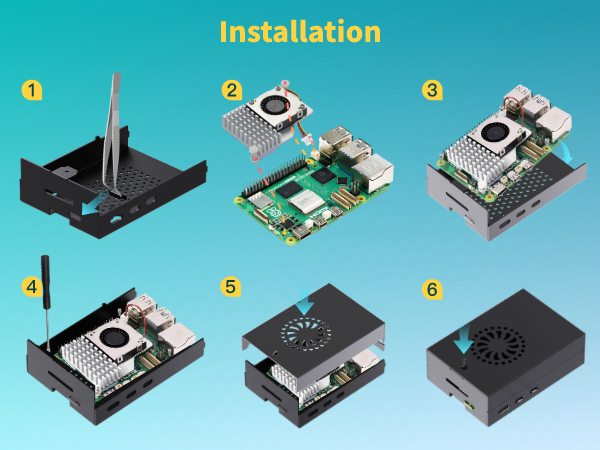 Installation

1

2

3

4

5

6