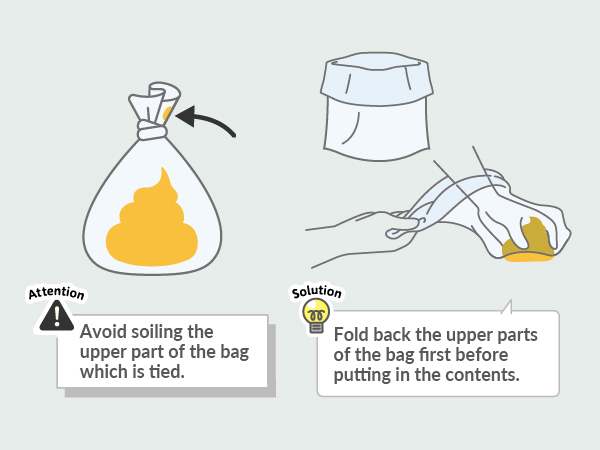 Attention

Avoid soiling the upper part of the bag which is tied.

Solution

Fold back the upper parts of the bag first before putting in the contents.