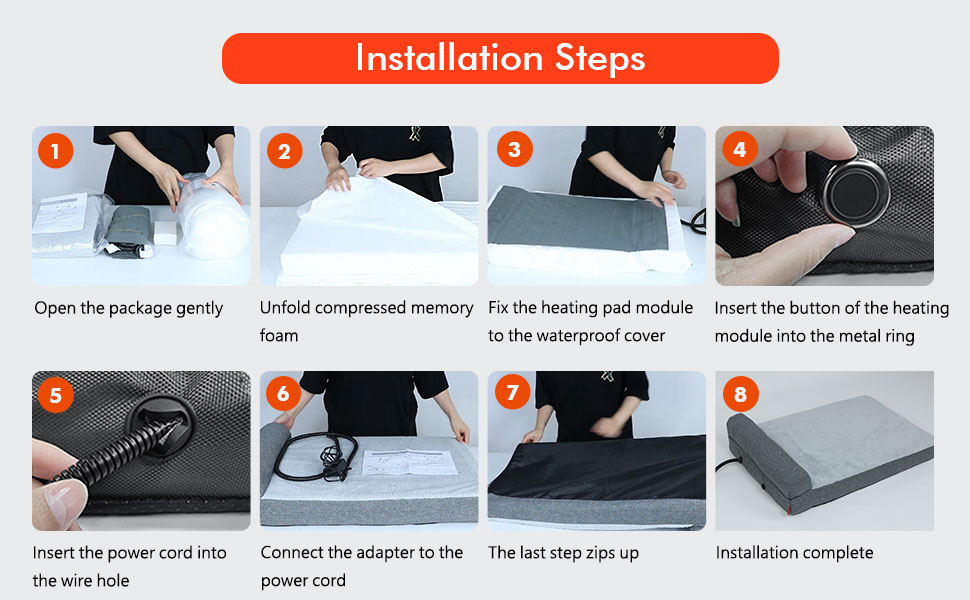 Installation Steps

1
Open the package gently

2
Unfold compressed memory foam

3
Fix the heating pad module to the waterproof cover

4
Insert the button of the heating module into the metal ring

5
Insert the power cord into the wire hole

6
Connect the adapter to the power cord

7
The last step zips up

8
Installation complete