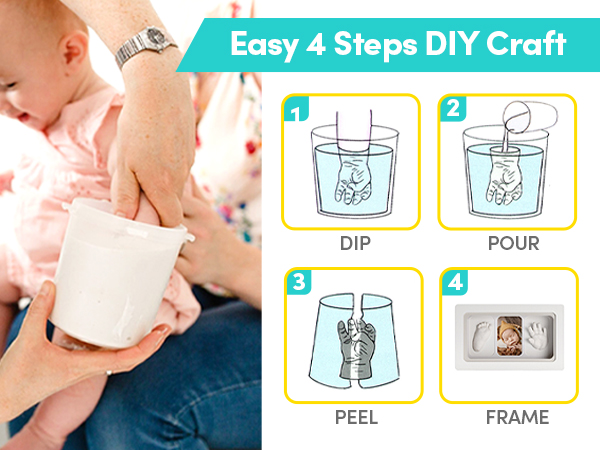 Easy 4 Steps DIY Craft

1
DIP

2
POUR

3
PEEL

4
FRAME