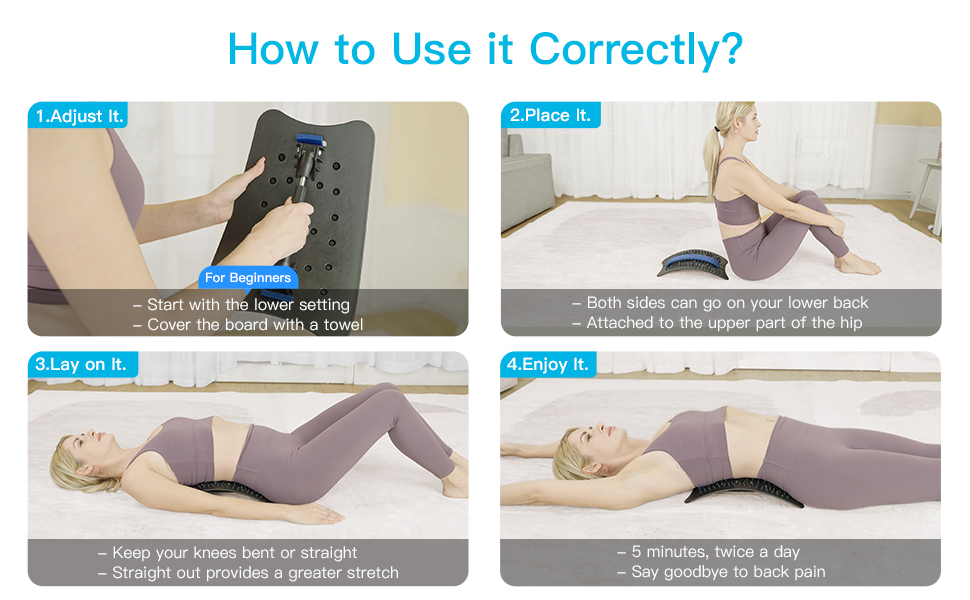 How to Use it Correctly?

1.Adjust It.

For Beginners

– Start with the lower setting
– Cover the board with a towel

2.Place It.

– Both sides can go on your lower back
– Attached to the upper part of the hip

3.Lay on It.

– Keep your knees bent or straight
– Straight out provides a greater stretch

4.Enjoy It.

– 5 minutes, twice a day
– Say goodbye to back pain