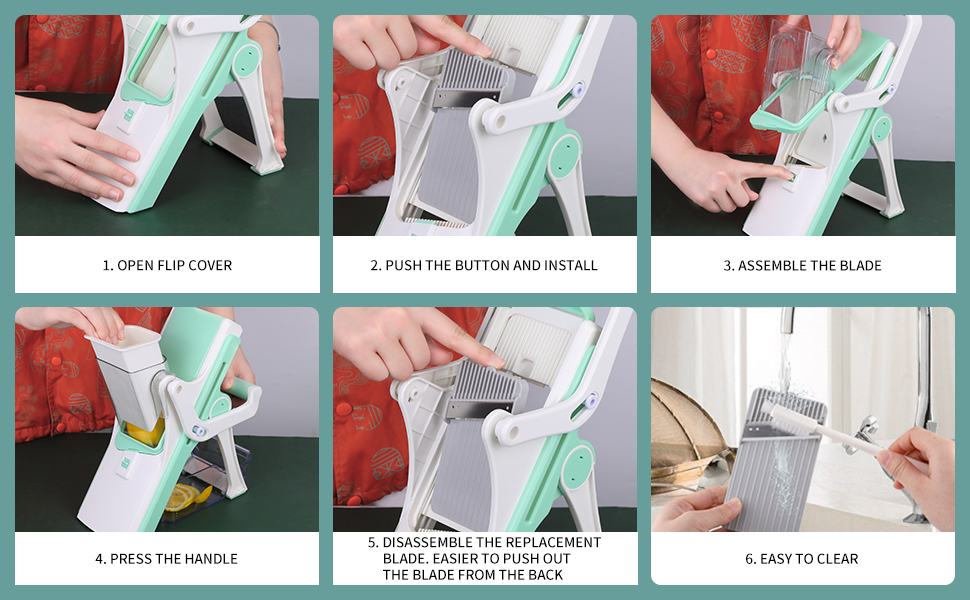 1. OPEN FLIP COVER

2. PUSH THE BUTTON AND INSTALL

3. ASSEMBLE THE BLADE

4. PRESS THE HANDLE

5. DISASSEMBLE THE REPLACEMENT BLADE. EASIER TO PUSH OUT THE BLADE FROM THE BACK

6. EASY TO CLEAR