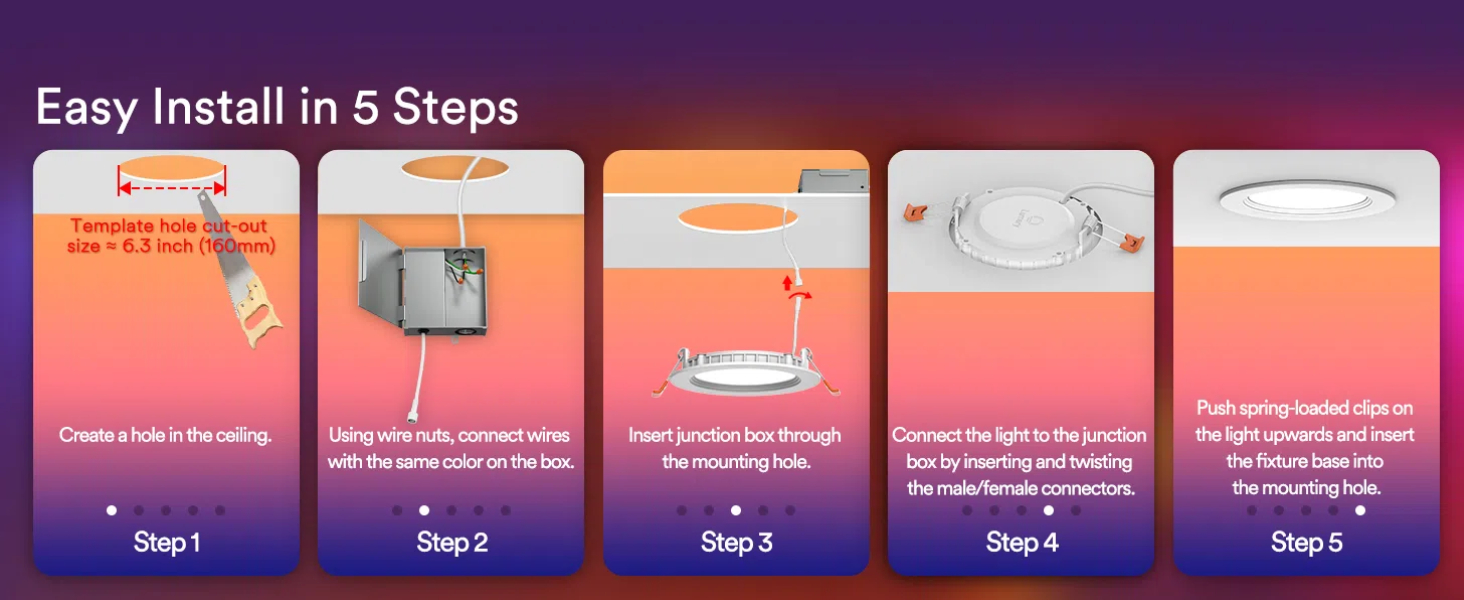 Easy Install in 5 Steps

Template hole cut-out size ≈ 6.3 inch (160mm)

Create a hole in the ceiling.

Step 1

Using wire nuts, connect wires with the same color on the box.

Step 2

Insert junction box through the mounting hole.

Step 3

Connect the light to the junction box by inserting and twisting the male/female connectors.

Step 4

Push spring-loaded clips on the light upwards and insert the fixture base into the mounting hole.

Step 5