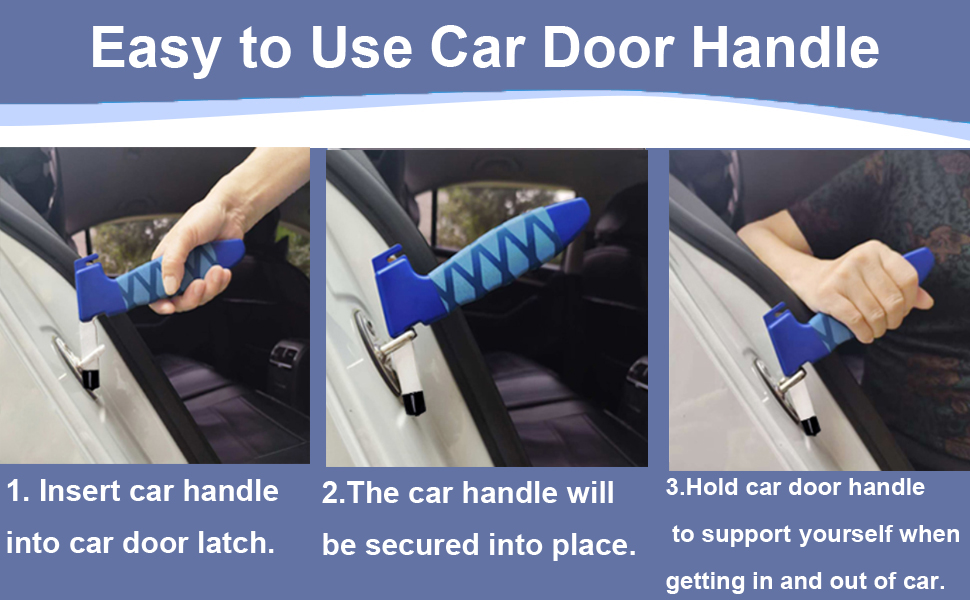 Easy to Use Car Door Handle

1. Insert car handle into car door latch.

2.The car handle will be secured into place.

3.Hold car door handle to support yourself when getting in and out of car.