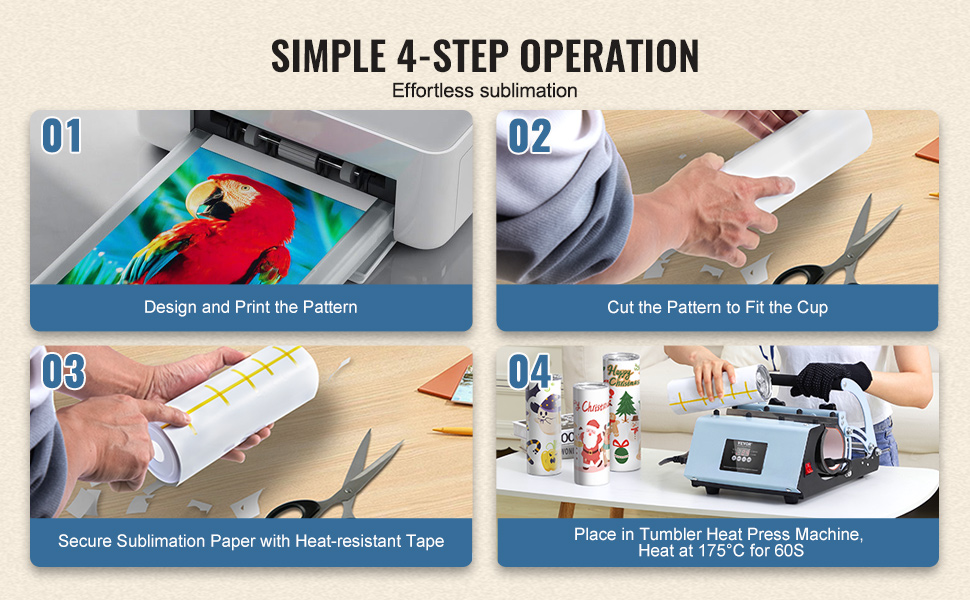 SIMPLE 4-STEP OPERATION

Effortless sublimation

01

Design and Print the Pattern

02

Cut the Pattern to Fit the Cup

03

Secure Sublimation Paper with Heat-resistant Tape

04

Happy Christmas

Christmas

VEVOR

Place in Tumbler Heat Press Machine, Heat at 175°C for 60S