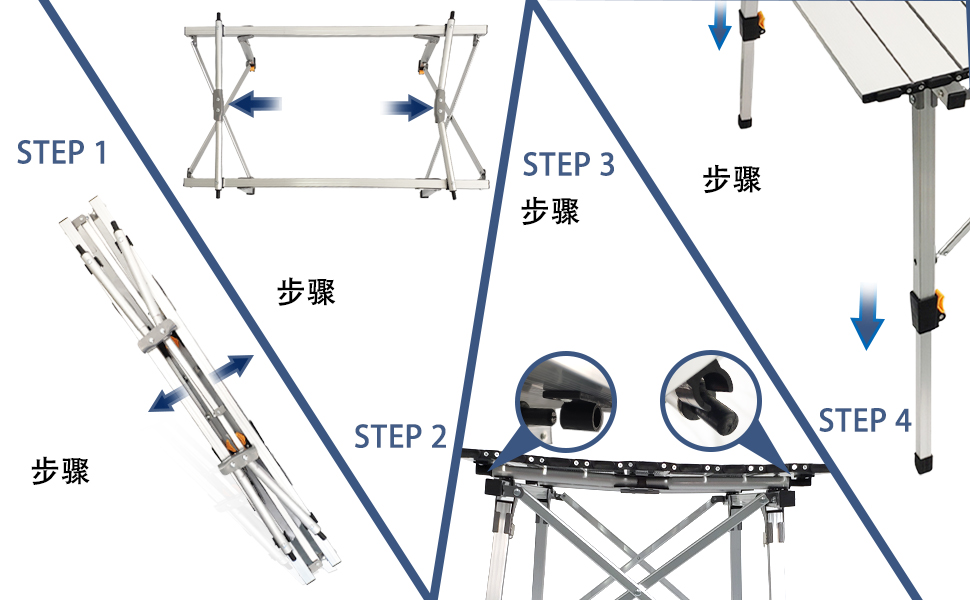 STEP 1

步骤

步骤

STEP 2

STEP 3

步骤

步骤

STEP 4