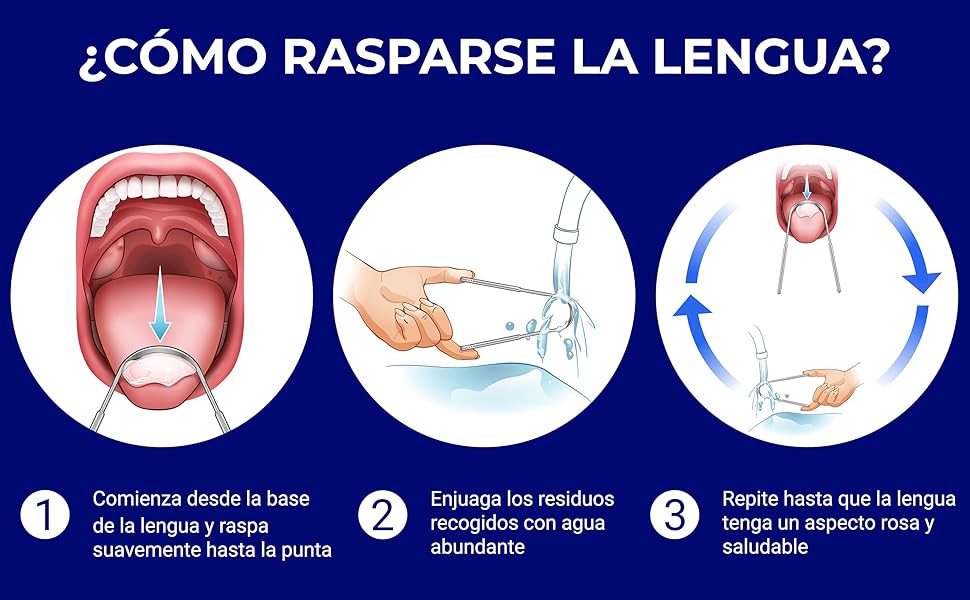 ¿CÓMO RASPARSE LA LENGUA?

1 Comienza desde la base de la lengua y raspa suavemente hasta la punta

2 Enjuaga los residuos recogidos con agua abundante

3 Repite hasta que la lengua tenga un aspecto rosa y saludable