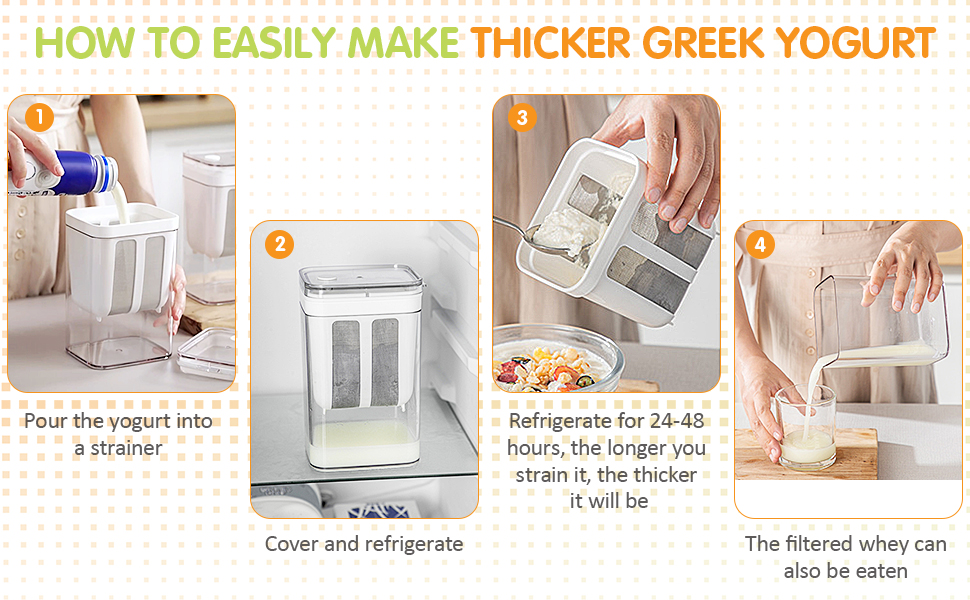 HOW TO EASILY MAKE THICKER GREEK YOGURT

1

Pour the yogurt into a strainer

2

Cover and refrigerate

3

Refrigerate for 24-48 hours, the longer you strain it, the thicker it will be

4

The filtered whey can also be eaten