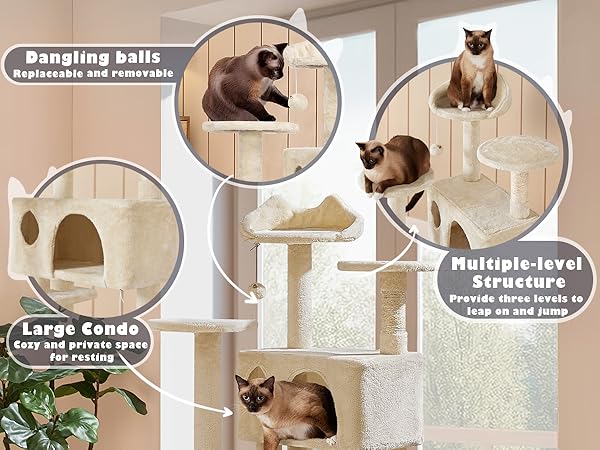 Dangling balls
Replaceable and removable

Multiple-level Structure
Provide three levels to leap on and jump

Large Condo
Cozy and private space for resting