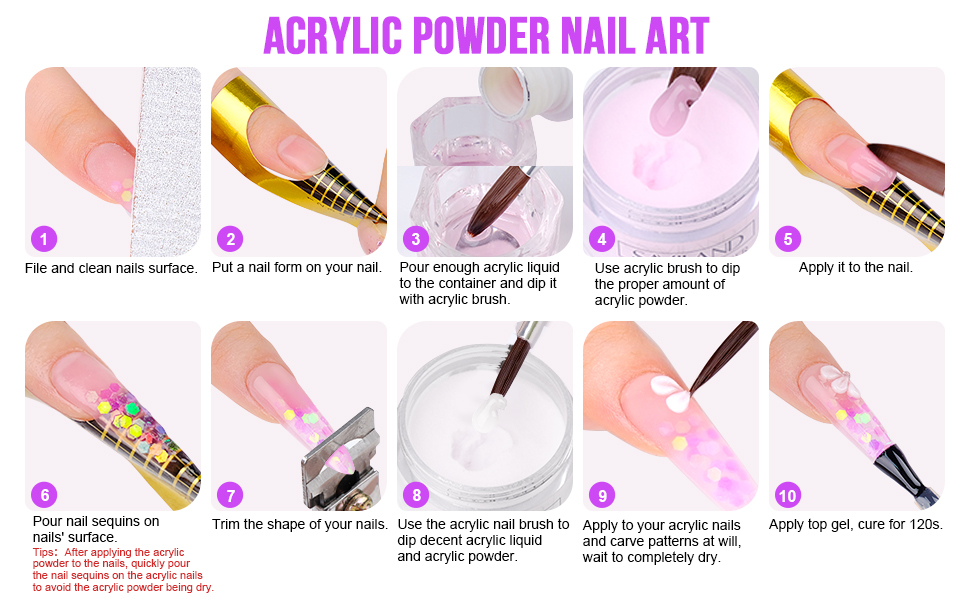 ACRYLIC POWDER NAIL ART

1
File and clean nails surface.

2
Put a nail form on your nail.

3
Pour enough acrylic liquid to the container and dip it with acrylic brush.

4
Use acrylic brush to dip the proper amount of acrylic powder.

5
Apply it to the nail.

6
Pour nail sequins on nails' surface.
Tips: After applying the acrylic powder to the nails, quickly pour the nail sequins on the acrylic nails to avoid the acrylic powder being dry.

7
Trim the shape of your nails.

8
Use the acrylic nail brush to dip decent acrylic liquid and acrylic powder.

9
Apply to your acrylic nails and carve patterns at will, wait to completely dry.

10
Apply top gel, cure for 120s.