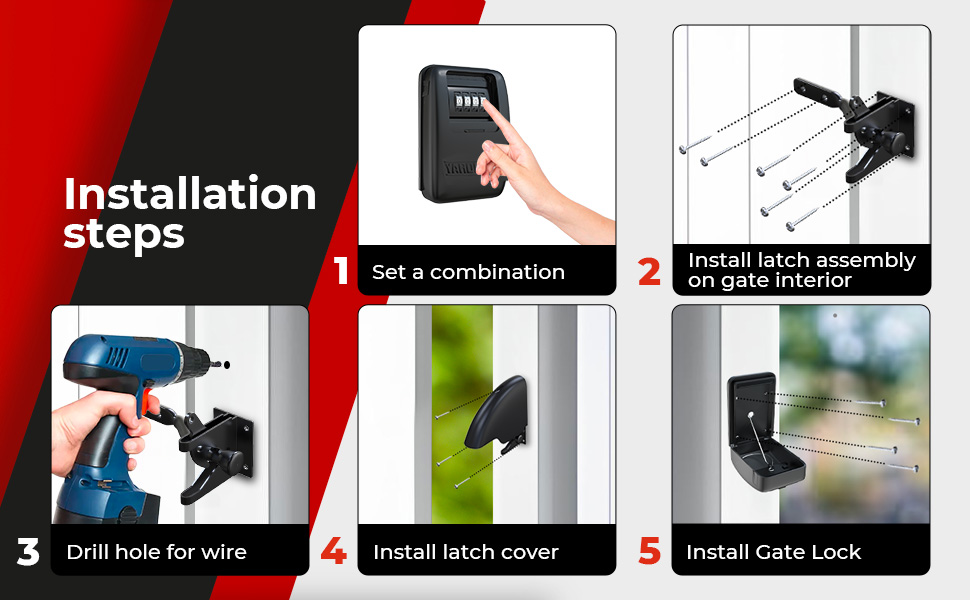 Installation steps

1 Set a combination

2 Install latch assembly on gate interior

3 Drill hole for wire

4 Install latch cover

5 Install Gate Lock