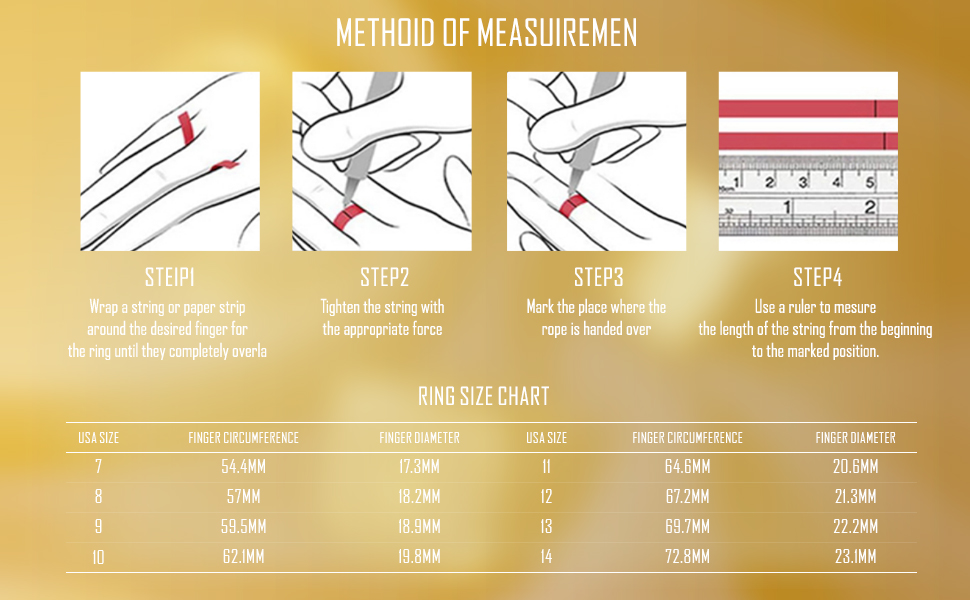 METHOID OF MEASUIREMEN

1 2 3 4 5
1 2

STEIP1
Wrap a string or paper strip around the desired finger for the ring until they completely overla

STEP2
Tighten the string with the appropriate force

STEP3
Mark the place where the rope is handed over

STEP4
Use a ruler to mesure the length of the string from the beginning to the marked position.

RING SIZE CHART

| USA SIZE | FINGER CIRCUMFERENCE | FINGER DIAMETER | USA SIZE | FINGER CIRCUMFERENCE | FINGER DIAMETER |
|---|---|---|---|---|---|
| 7 | 54.4MM | 17.3MM | 11 | 64.6MM | 20.6MM |
| 8 | 57MM | 18.2MM | 12 | 67.2MM | 21.3MM |
| 9 | 59.5MM | 18.9MM | 13 | 69.7MM | 22.2MM |
| 10 | 62.1MM | 19.8MM | 14 | 72.8MM | 23.1MM |