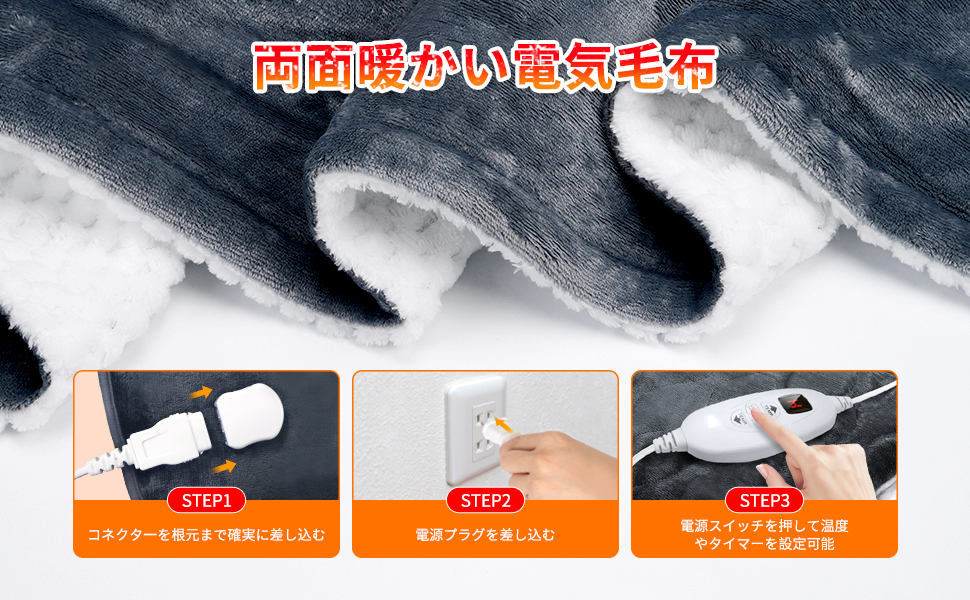 両面暖かい電気毛布

STEP1
コネクターを根元まで確実に差し込む

STEP2
電源プラグを差し込む

STEP3
電源スイッチを押して温度やタイマーを設定可能