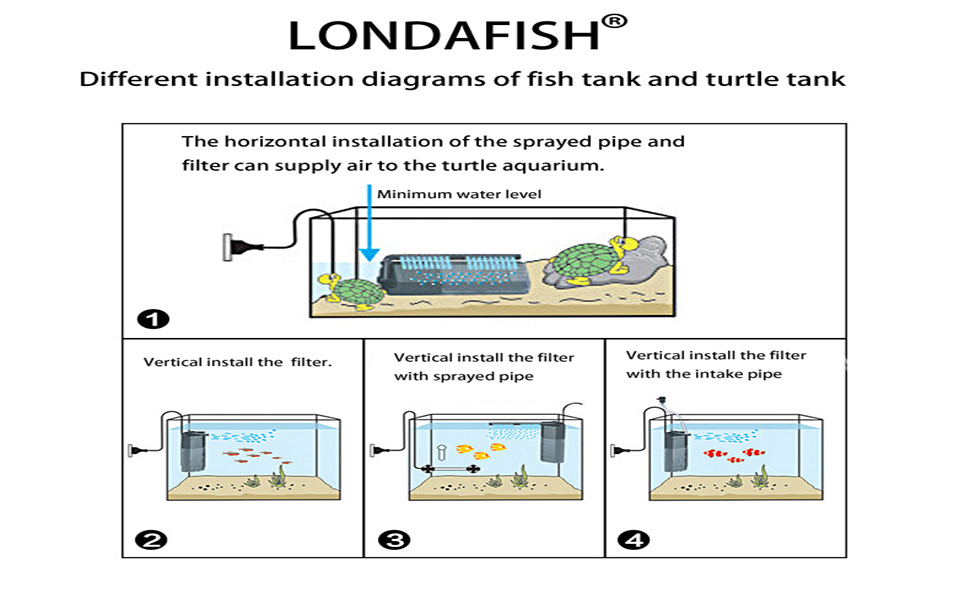 LONDAFISH®

Different installation diagrams of fish tank and turtle tank

The horizontal installation of the sprayed pipe and filter can supply air to the turtle aquarium.

Minimum water level

1

Vertical install the filter.

2

Vertical install the filter with sprayed pipe

3

Vertical install the filter with the intake pipe

4