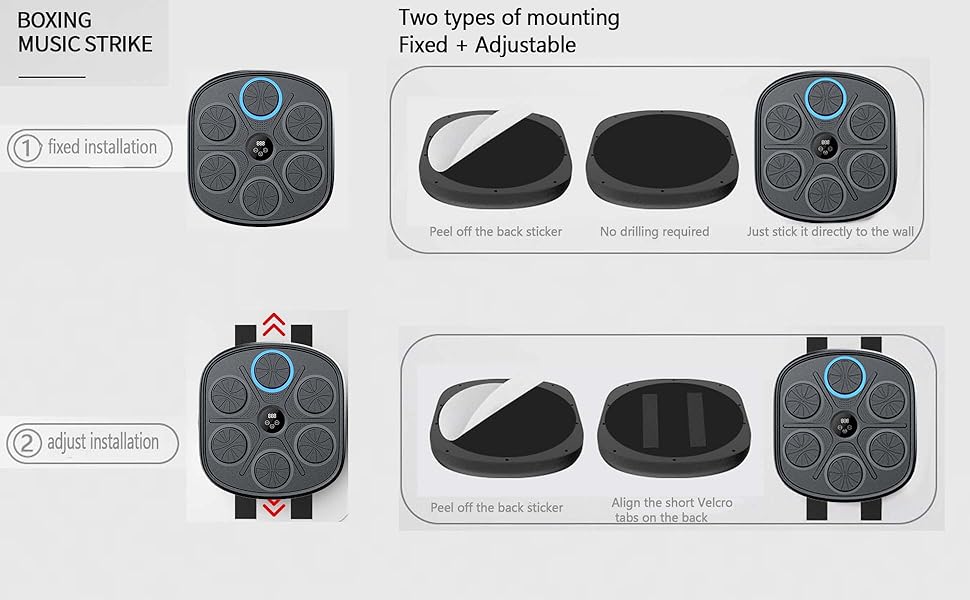 BOXING
MUSIC STRIKE

Two types of mounting
Fixed + Adjustable

① fixed installation

888

Peel off the back sticker

No drilling required

Just stick it directly to the wall

888

② adjust installation

888

Peel off the back sticker

Align the short Velcro tabs on the back

888