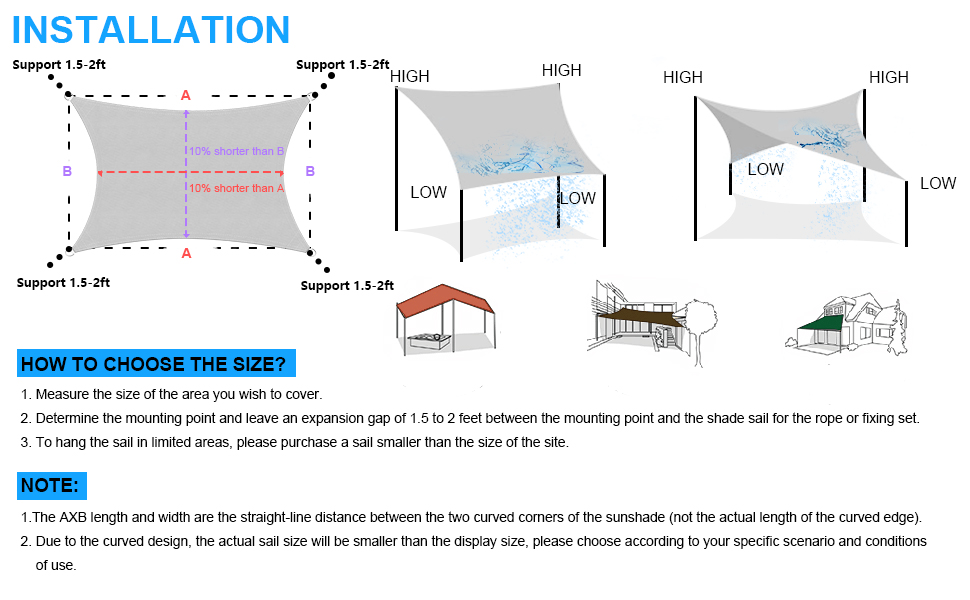 INSTALLATION

Support 1.5-2ft

Support 1.5-2ft

A

B

10% shorter than B

10% shorter than A

B

A

Support 1.5-2ft

Support 1.5-2ft

HIGH

HIGH

LOW

LOW

HIGH

HIGH

LOW

LOW

HOW TO CHOOSE THE SIZE?

1. Measure the size of the area you wish to cover.

2. Determine the mounting point and leave an expansion gap of 1.5 to 2 feet between the mounting point and the shade sail for the rope or fixing set.

3. To hang the sail in limited areas, please purchase a sail smaller than the size of the site.

NOTE:

1.The AXB length and width are the straight-line distance between the two curved corners of the sunshade (not the actual length of the curved edge).

2. Due to the curved design, the actual sail size will be smaller than the display size, please choose according to your specific scenario and conditions of use.