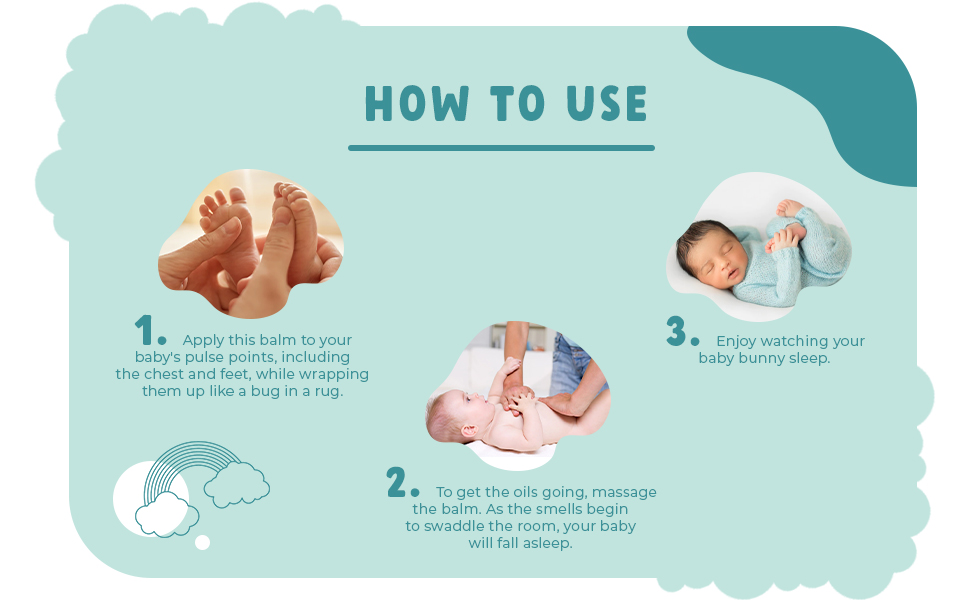 HOW TO USE

1. Apply this balm to your baby's pulse points, including the chest and feet, while wrapping them up like a bug in a rug.

2. To get the oils going, massage the balm. As the smells begin to swaddle the room, your baby will fall asleep.

3. Enjoy watching your baby bunny sleep.