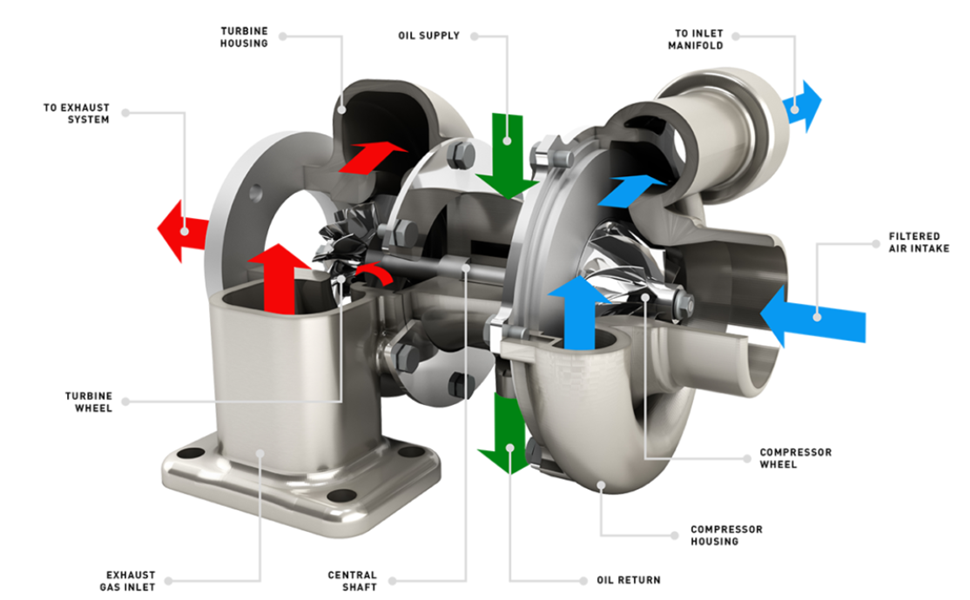 TURBINE HOUSING

OIL SUPPLY

TO INLET MANIFOLD

TO EXHAUST SYSTEM

FILTERED AIR INTAKE

TURBINE WHEEL

COMPRESSOR WHEEL

COMPRESSOR HOUSING

EXHAUST GAS INLET

CENTRAL SHAFT

OIL RETURN