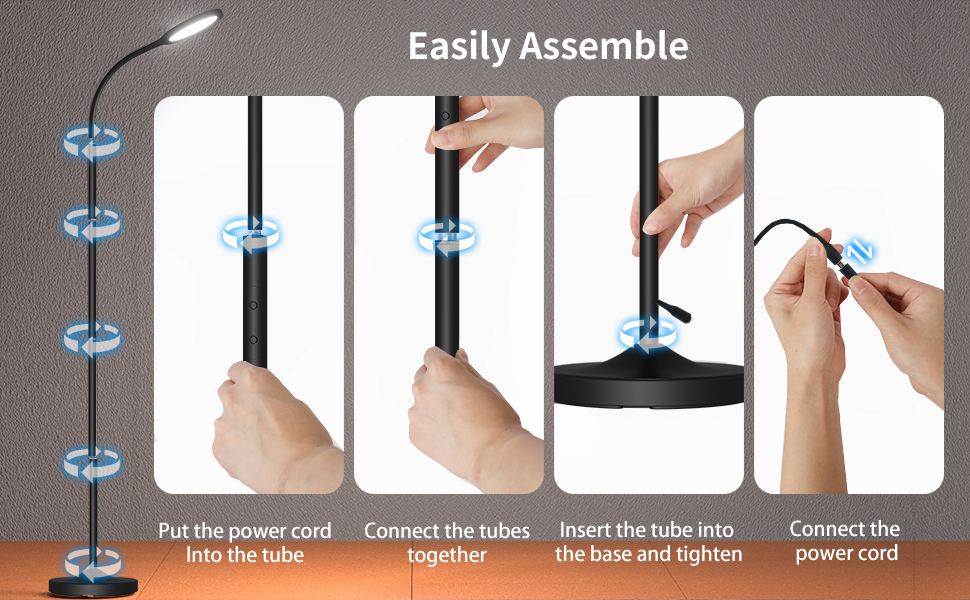 Easily Assemble

Put the power cord Into the tube

Connect the tubes together

Insert the tube into the base and tighten

Connect the power cord