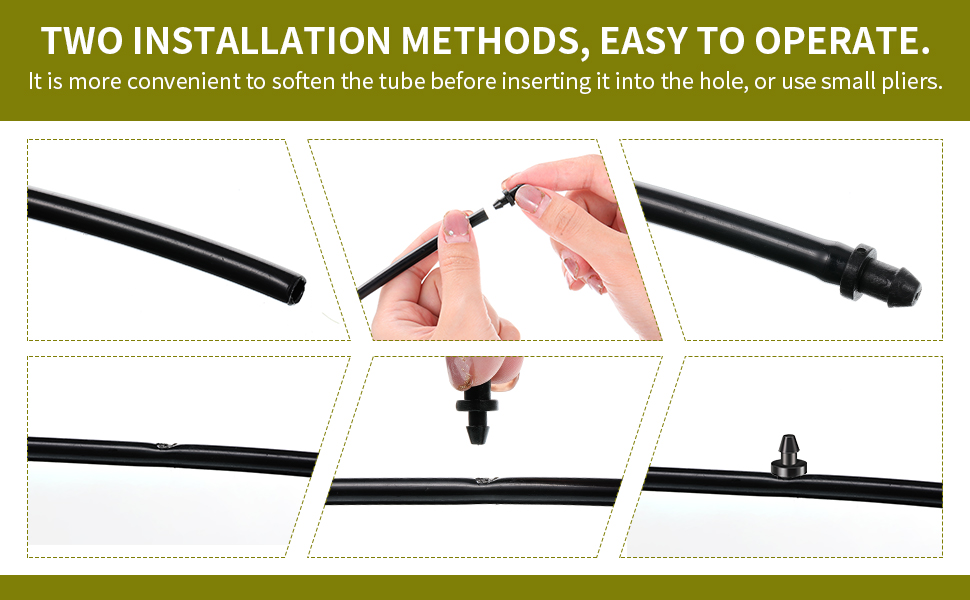 TWO INSTALLATION METHODS, EASY TO OPERATE.
It is more convenient to soften the tube before inserting it into the hole, or use small pliers.