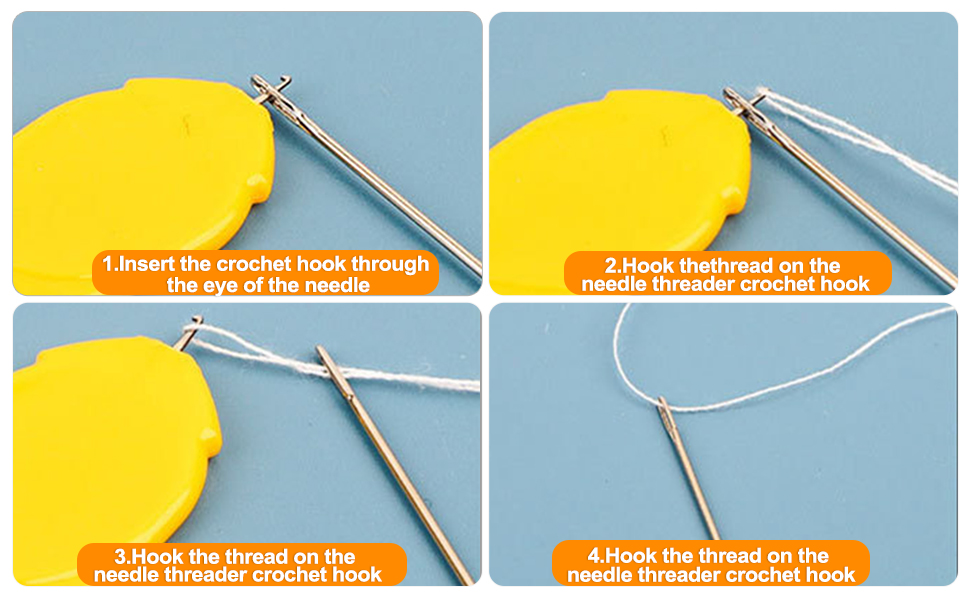 1.Insert the crochet hook through the eye of the needle

2.Hook thethread on the needle threader crochet hook

3.Hook the thread on the needle threader crochet hook

4.Hook the thread on the needle threader crochet hook