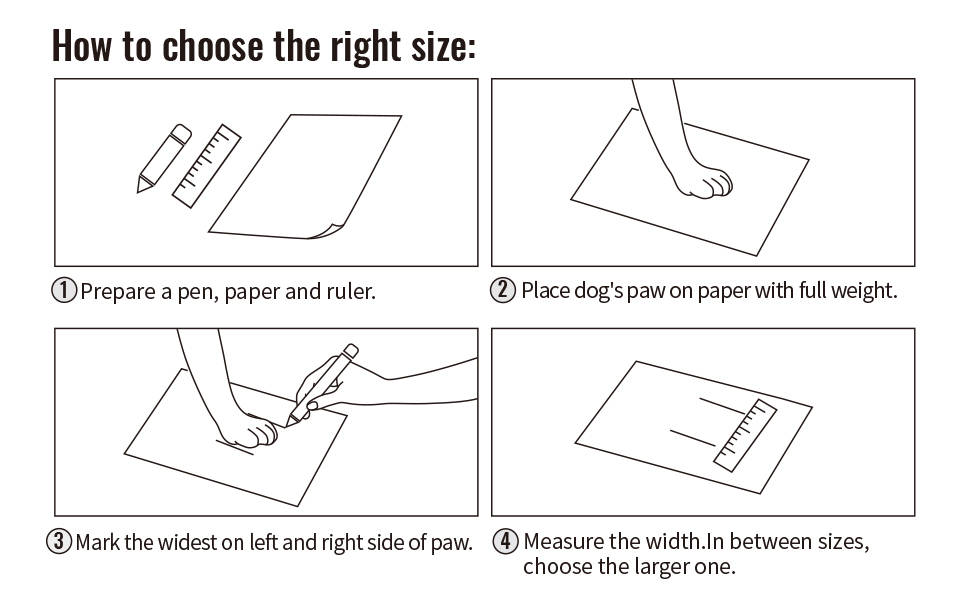 How to choose the right size:

① Prepare a pen, paper and ruler.

② Place dog's paw on paper with full weight.

③ Mark the widest on left and right side of paw.

④ Measure the width.In between sizes, choose the larger one.