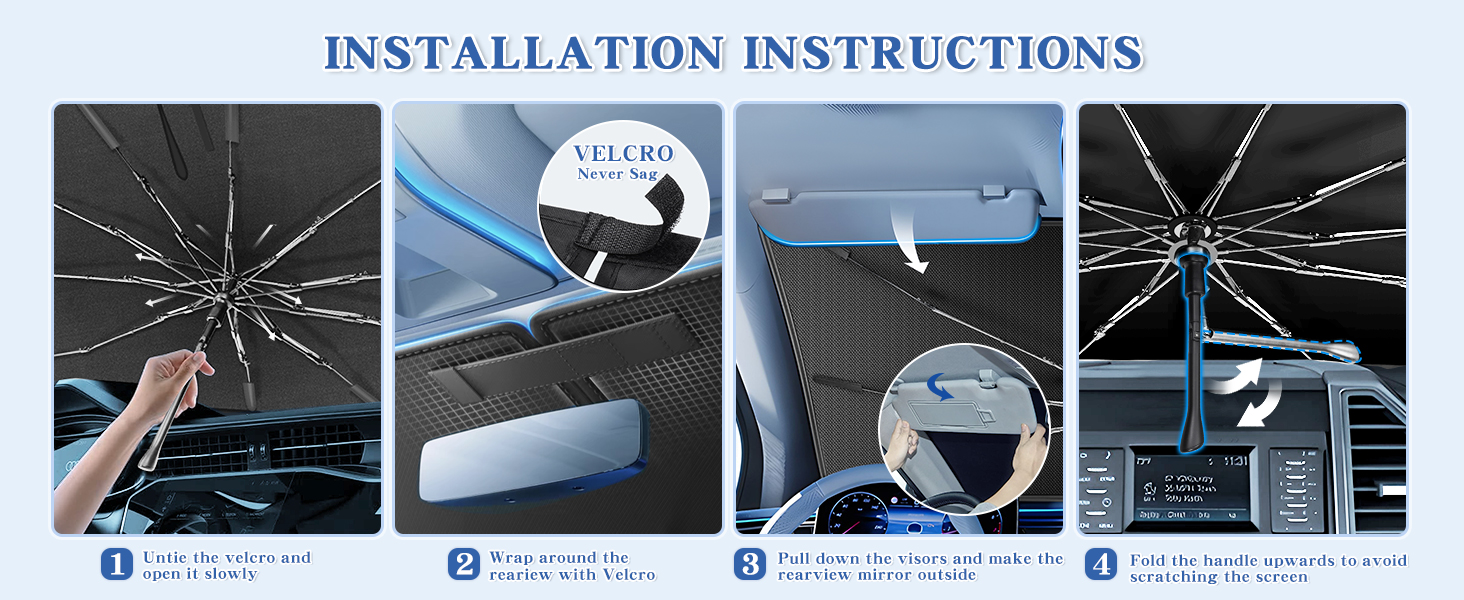 INSTALLATION INSTRUCTIONS

VELCRO
Never Sag

1 Untie the velcro and open it slowly

2 Wrap around the reariew with Velcro

3 Pull down the visors and make the rearview mirror outside

4 Fold the handle upwards to avoid scratching the screen