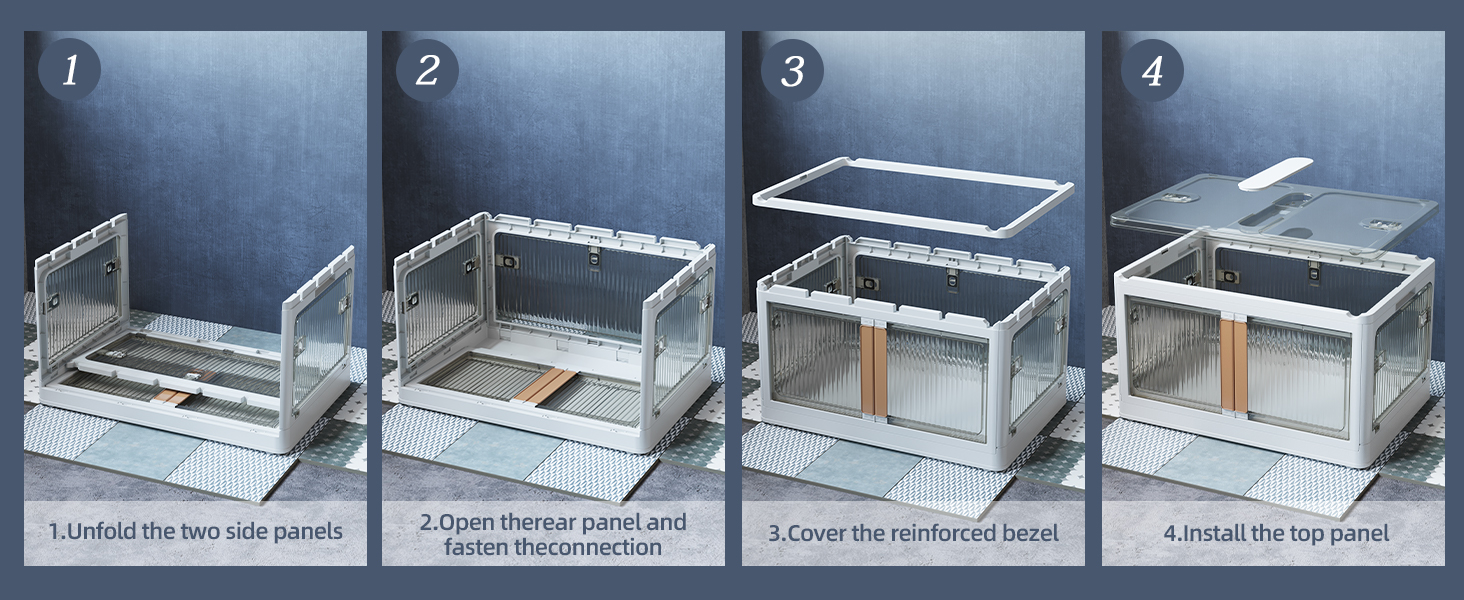 1

1.Unfold the two side panels

2

2.Open therear panel and fasten theconnection

3

3.Cover the reinforced bezel

4

4.Install the top panel