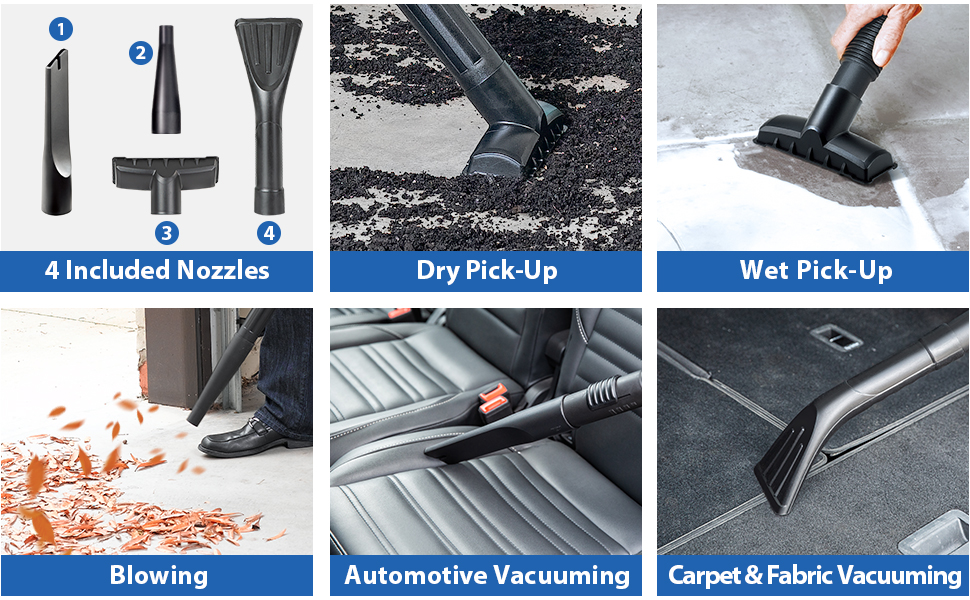 1
2
3
4
4 Included Nozzles

Dry Pick-Up

Wet Pick-Up

Blowing

Automotive Vacuuming

Carpet & Fabric Vacuuming