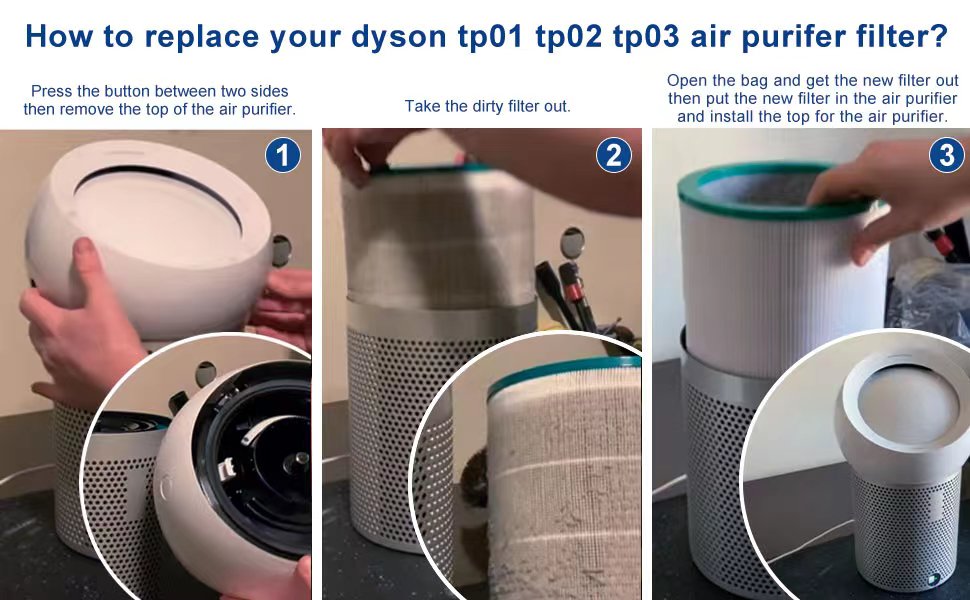 How to replace your dyson tp01 tp02 tp03 air purifer filter?

Press the button between two sides then remove the top of the air purifier.

1

Take the dirty filter out.

2

Open the bag and get the new filter out then put the new filter in the air purifier and install the top for the air purifier.

3