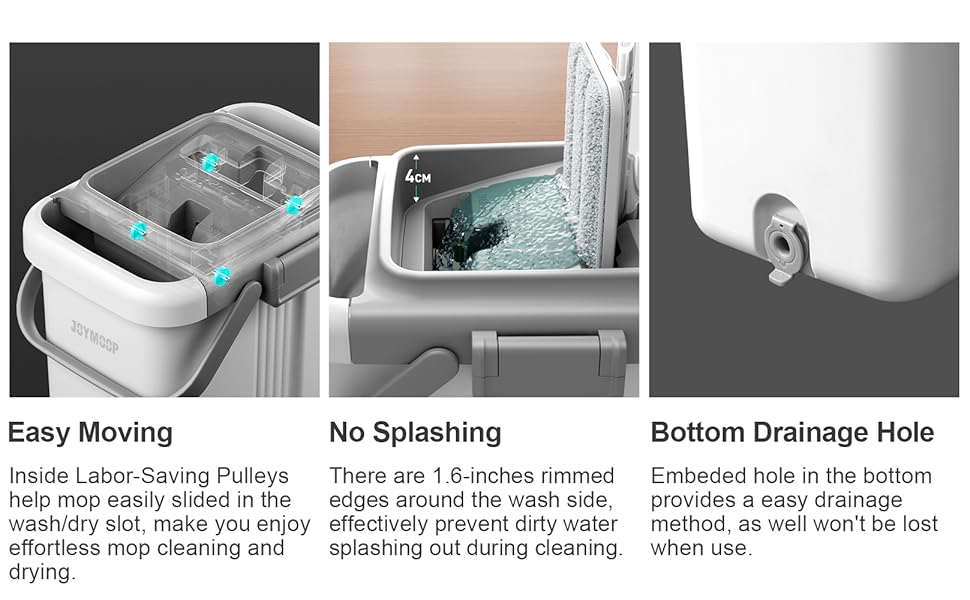 JOYMOOP

Easy Moving

Inside Labor-Saving Pulleys help mop easily slided in the wash/dry slot, make you enjoy effortless mop cleaning and drying.

4CM

No Splashing

There are 1.6-inches rimmed edges around the wash side, effectively prevent dirty water splashing out during cleaning.

Bottom Drainage Hole

Embeded hole in the bottom provides a easy drainage method, as well won't be lost when use.