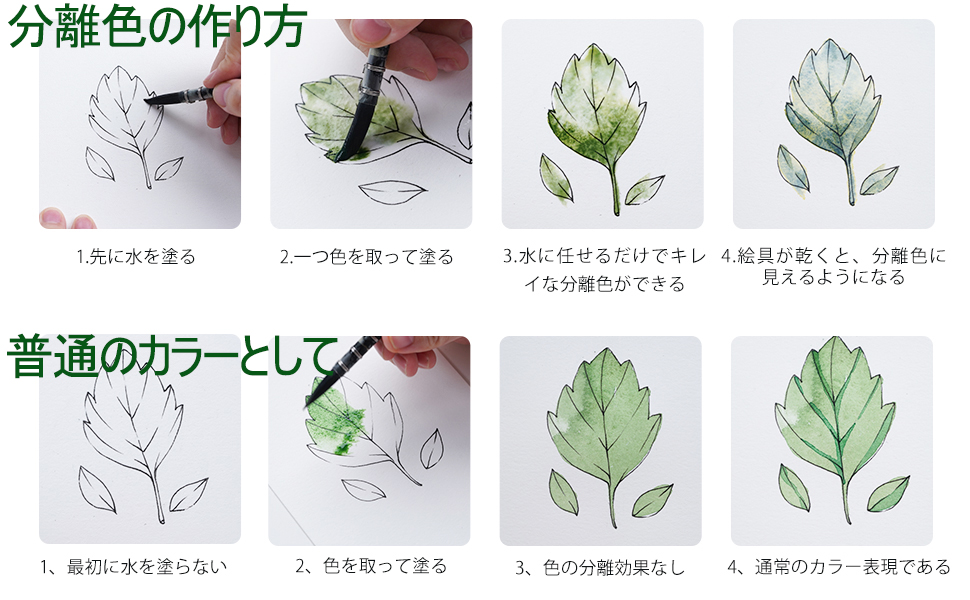 分離色の作り方

1.先に水を塗る

2.一つ色を取って塗る

3.水に任せるだけでキレイな分離色ができる

4.絵具が乾くと、分離色に見えるようになる

普通のカラーとして

1、最初に水を塗らない

2、色を取って塗る

3、色の分離効果なし

4、通常のカラー表現である