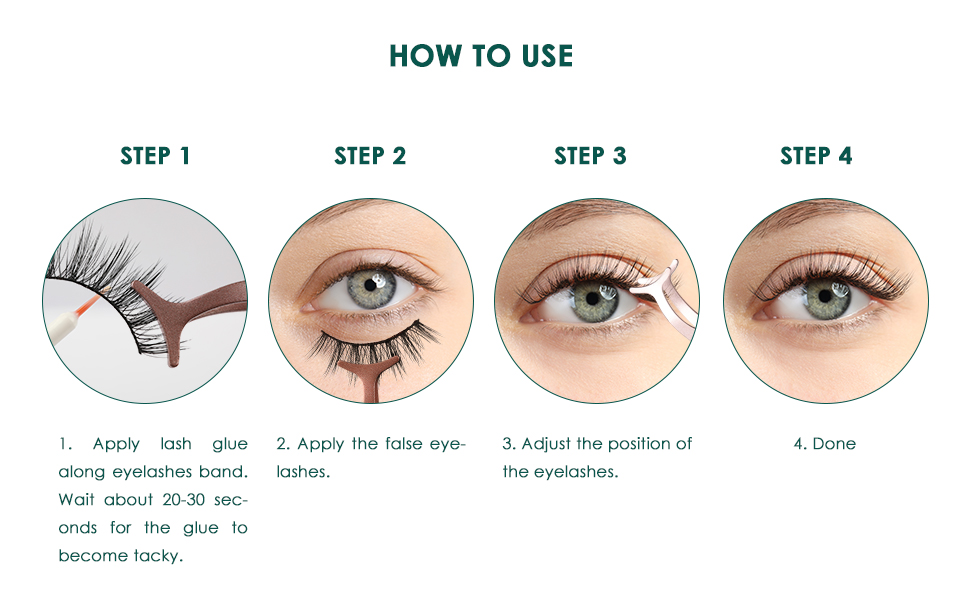 HOW TO USE

STEP 1

1. Apply lash glue along eyelashes band. Wait about 20-30 seconds for the glue to become tacky.

STEP 2

2. Apply the false eyelashes.

STEP 3

3. Adjust the position of the eyelashes.

STEP 4

4. Done