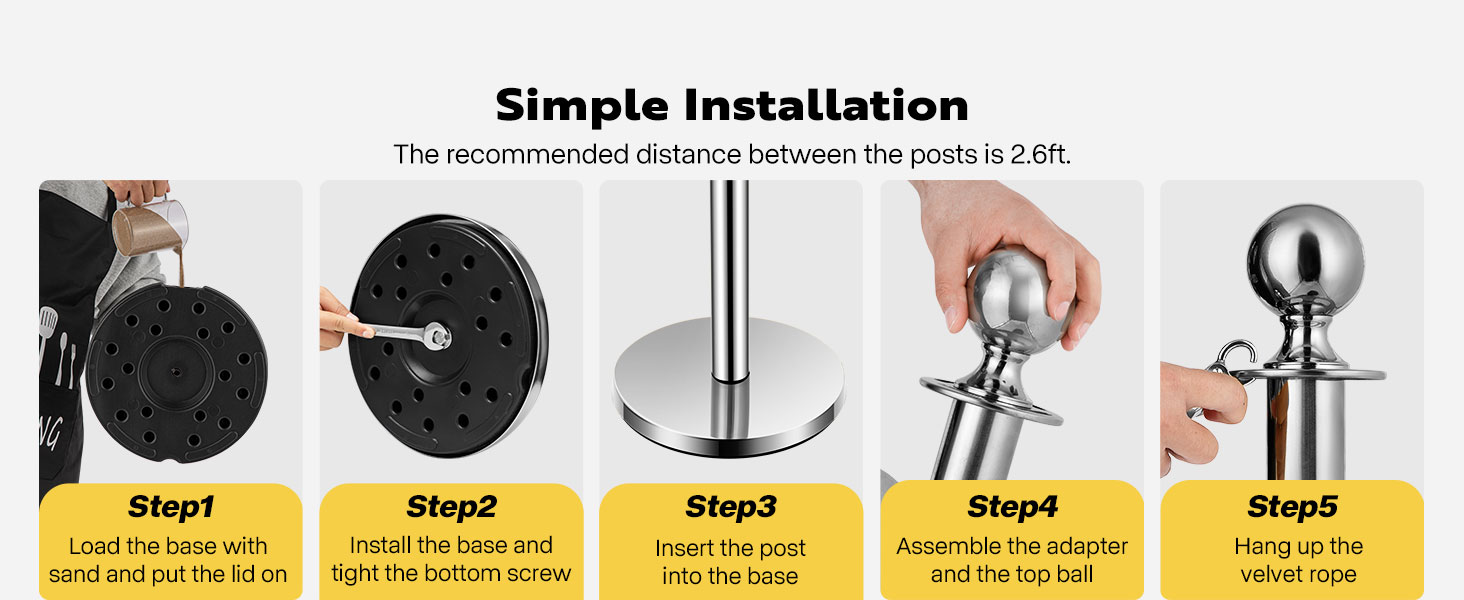 Simple Installation

The recommended distance between the posts is 2.6ft.

NG

Step1
Load the base with sand and put the lid on

Step2
Install the base and tight the bottom screw

Step3
Insert the post into the base

Step4
Assemble the adapter and the top ball

Step5
Hang up the velvet rope