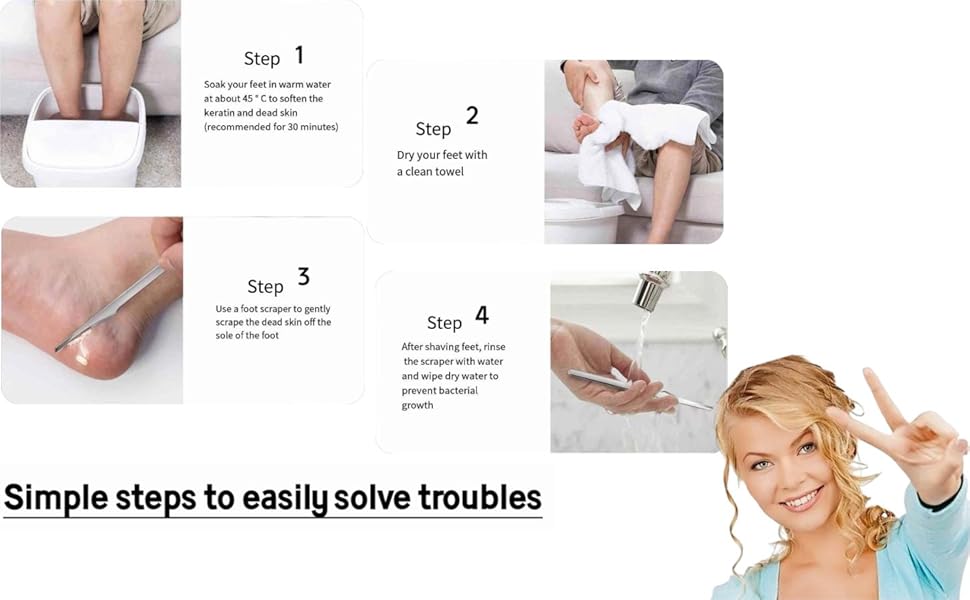 Step 1

Soak your feet in warm water at about 45 ° C to soften the keratin and dead skin (recommended for 30 minutes)

Step 2

Dry your feet with a clean towel

Step 3

Use a foot scraper to gently scrape the dead skin off the sole of the foot

Step 4

After shaving feet, rinse the scraper with water and wipe dry water to prevent bacterial growth

Simple steps to easily solve troubles