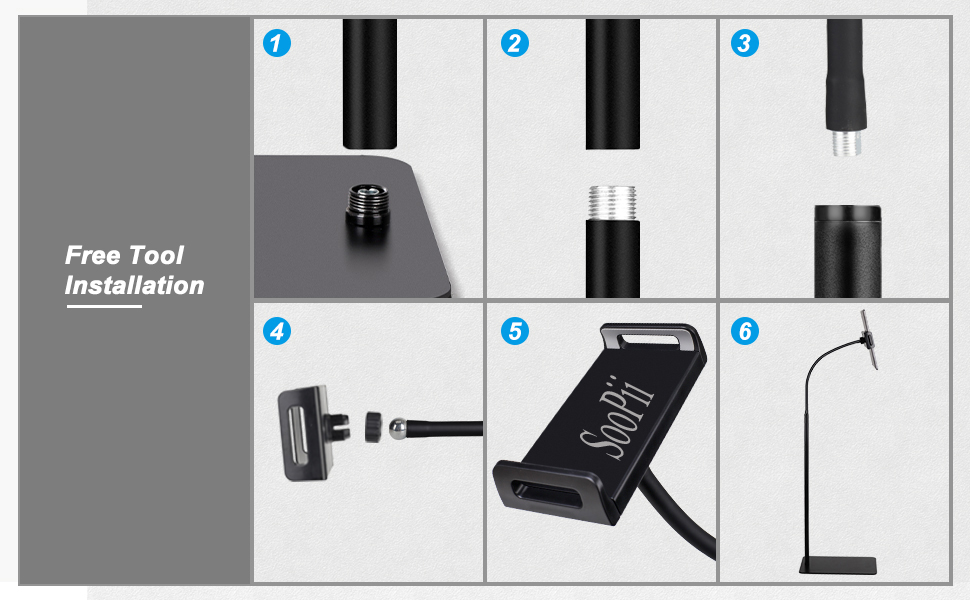 Free Tool Installation

1

2

3

4

5

SooPii

6