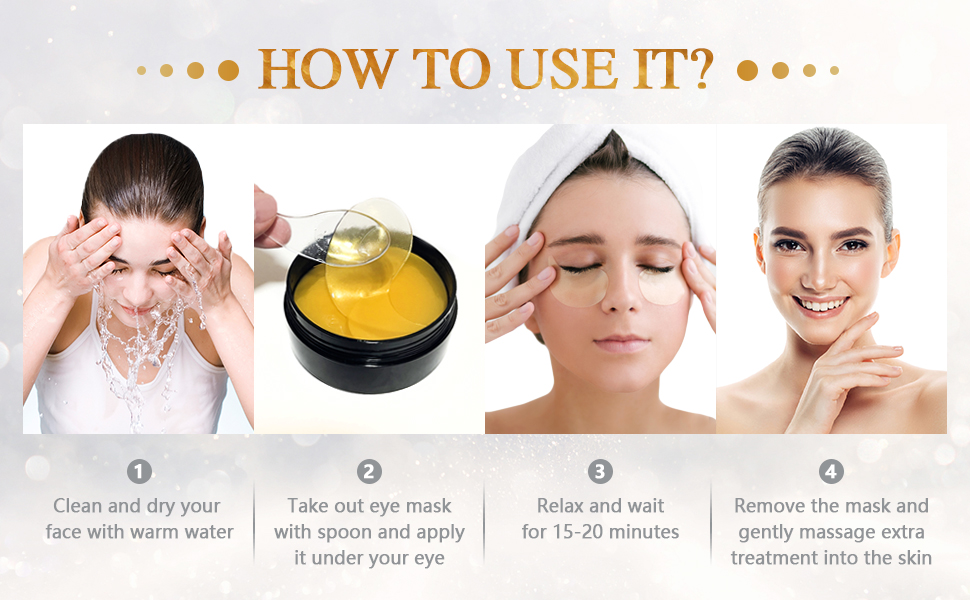 HOW TO USE IT?

1
Clean and dry your face with warm water

2
Take out eye mask with spoon and apply it under your eye

3
Relax and wait for 15-20 minutes

4
Remove the mask and gently massage extra treatment into the skin