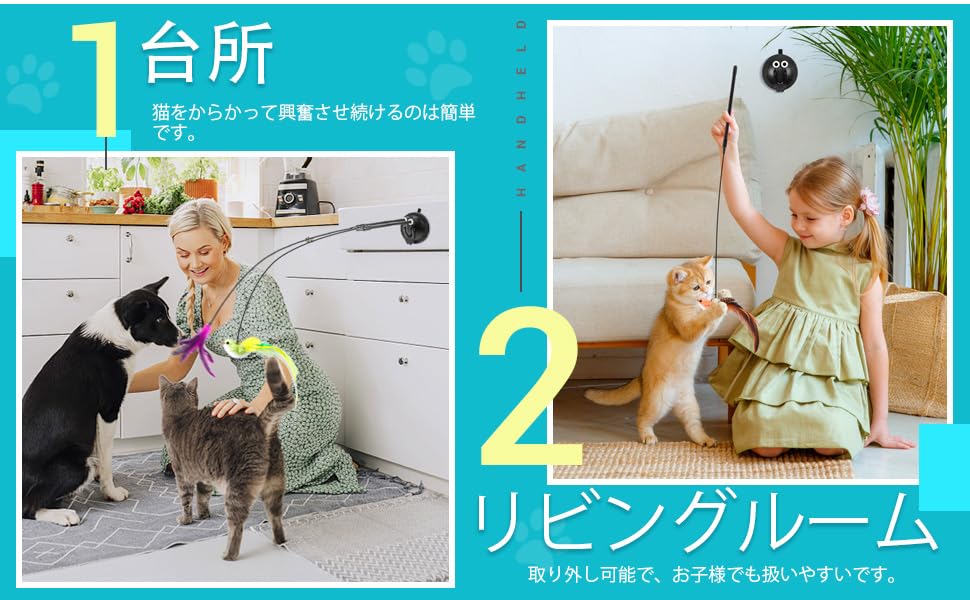 1 台所

猫をからかって興奮させ続けるのは簡単です。

HANDHELD

2

リビングルーム

取り外し可能で、お子様でも扱いやすいです。